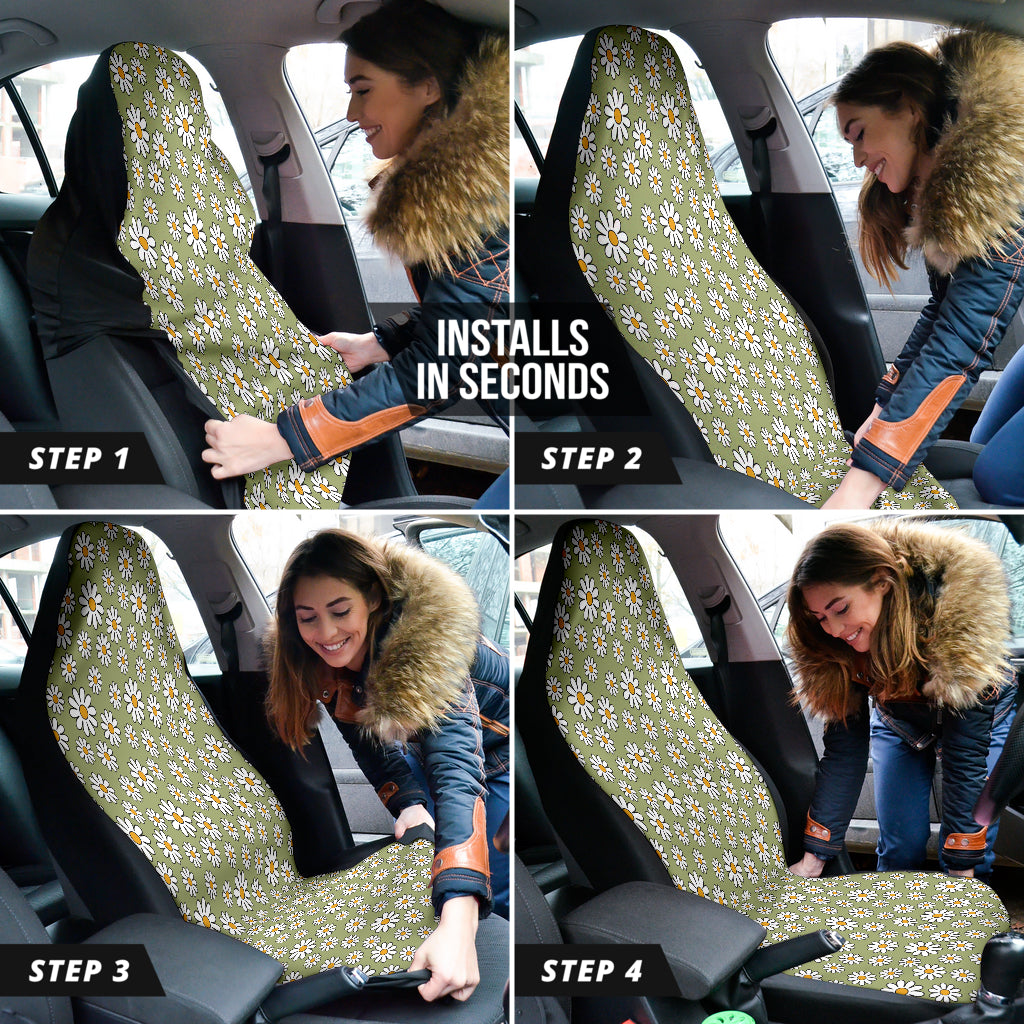 INSTALLS IN SECONDS

STEP 1

STEP 2

STEP 3

STEP 4