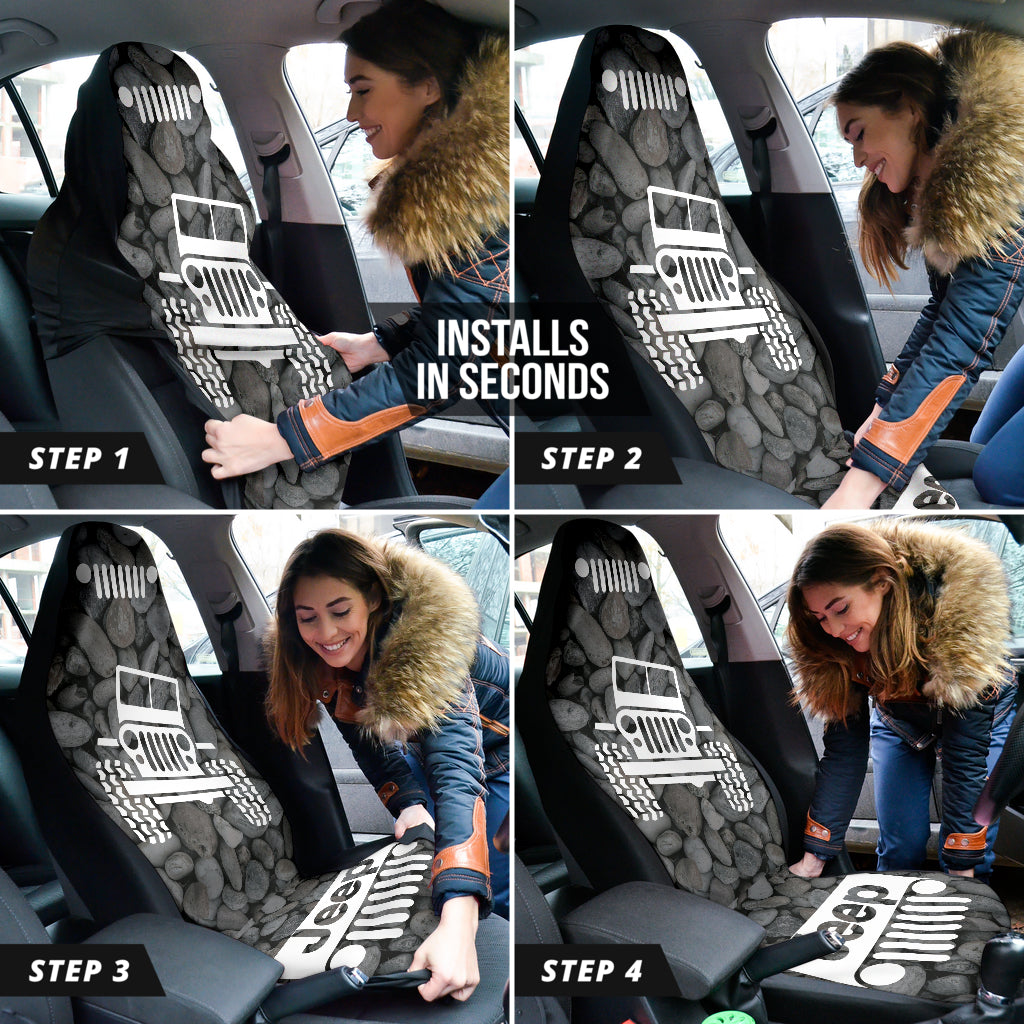 INSTALLS IN SECONDS

STEP 1

STEP 2

STEP 3

Jeep

STEP 4

Jeep